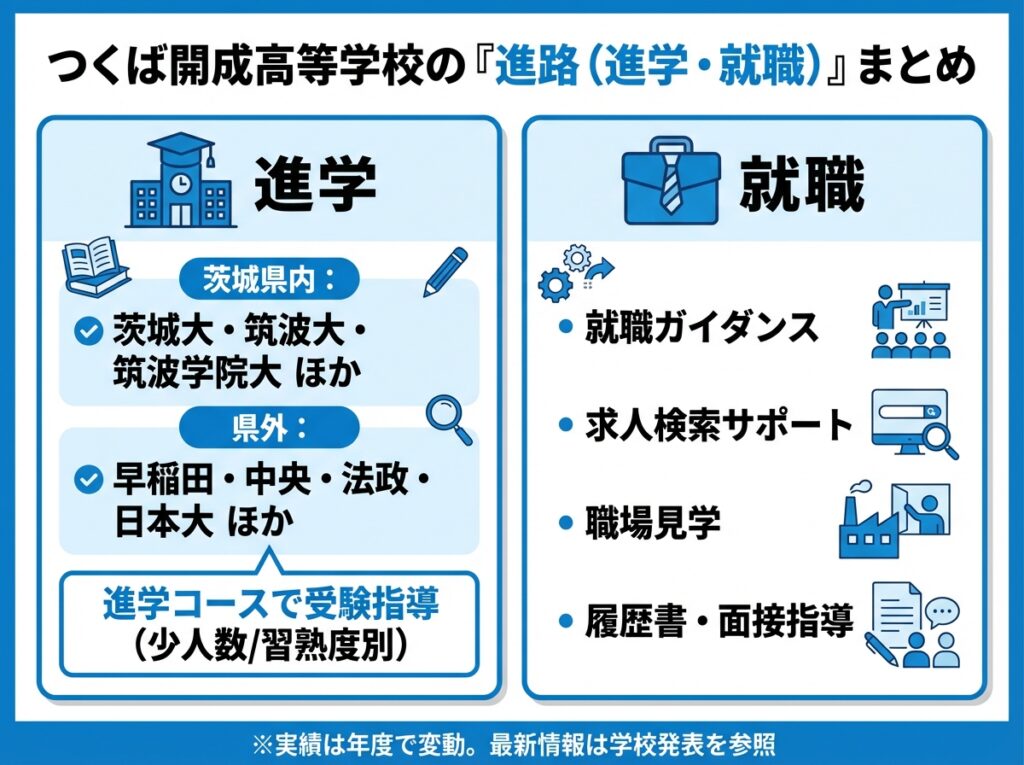 つくば開成高等学校の『進路（進学・就職）』まとめ

進学

茨城県内：

茨城大・筑波大・筑波学院大 ほか

県外：

早稲田・中央・法政・日本大 ほか

進学コースで受験指導
（少人数/習熟度別）

就職

• 就職ガイダンス

• 求人検索サポート

• 職場見学

• 履歴書・面接指導

※実績は年度で変動。最新情報は学校発表を参照