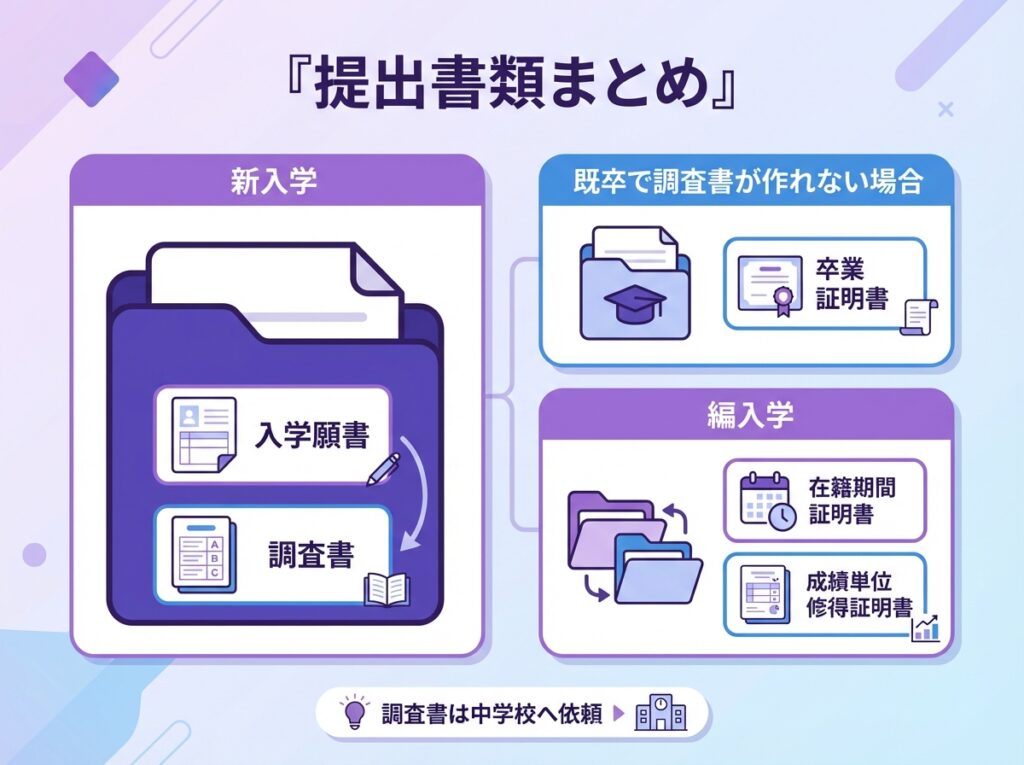 『提出書類まとめ』

新入学

入学願書

A
B
C

調査書

既卒で調査書が作れない場合

卒業証明書

編入学

在籍期間証明書

成績単位修得証明書

調査書は中学校へ依頼