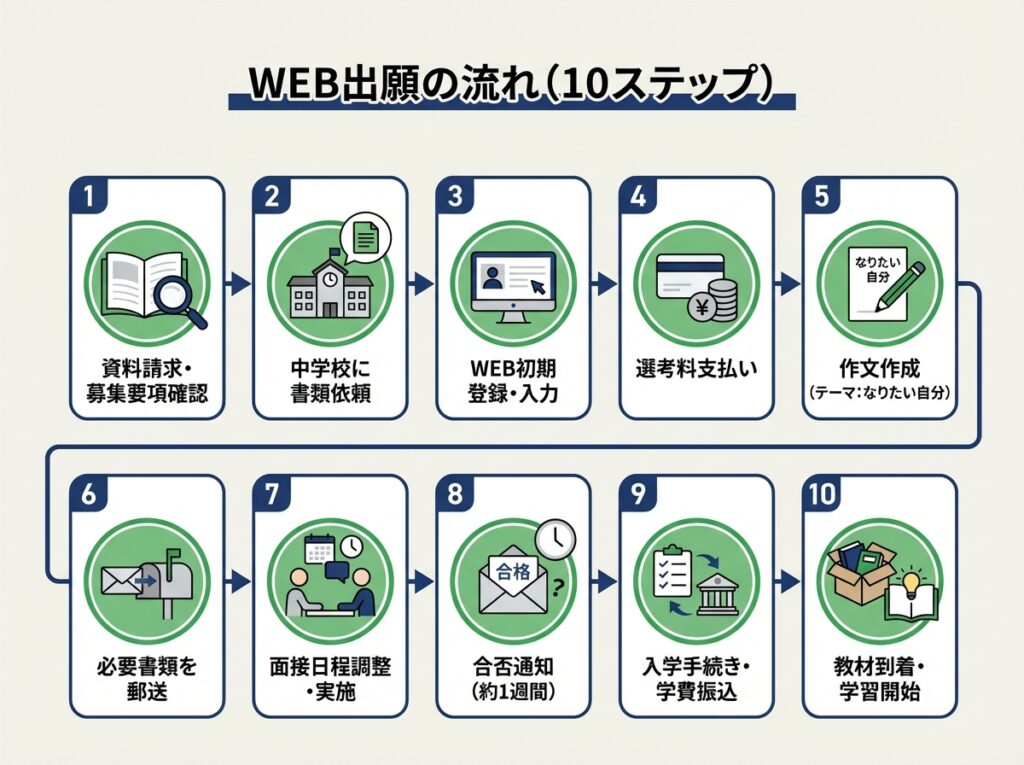 WEB出願の流れ（10ステップ）

1
資料請求・募集要項確認

2
中学校に書類依頼

3
WEB初期登録・入力

4
¥
選考料支払い

5
なりたい自分
作文作成
（テーマ：なりたい自分）

6
必要書類を郵送

7
面接日程調整・実施

8
合格
?
合否通知
（約1週間）

9
入学手続き・学費振込

10
教材到着・学習開始